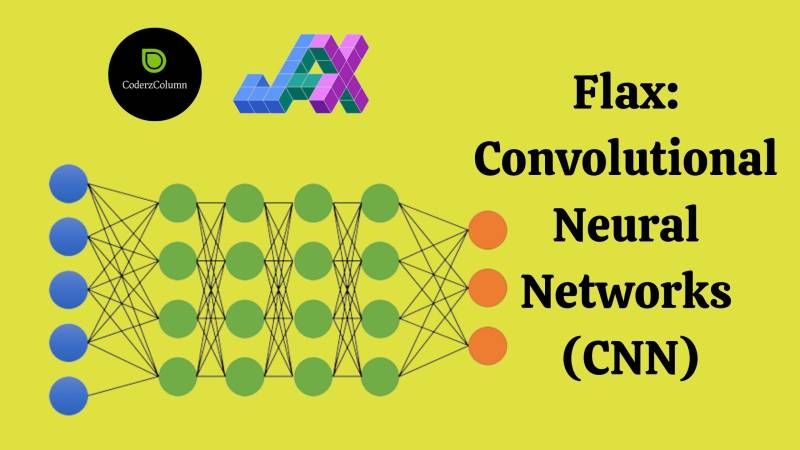 CoderzColumn

JAX

Flax: Convolutional Neural Networks (CNN)